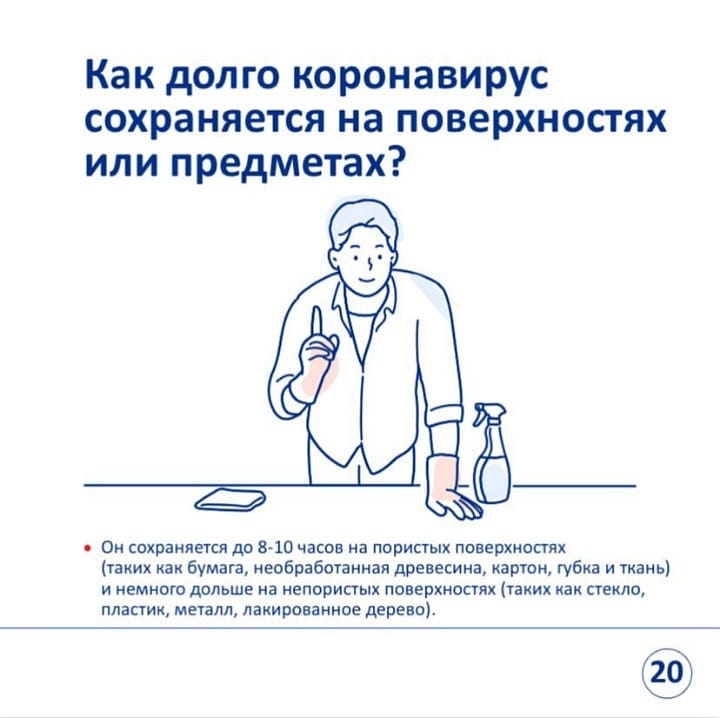 Как долго коронавирус сохраняется на поверхностях или предметах?

• Он сохраняется до 8-10 часов на пористых поверхностях (таких как бумага, необработанная древесина, картон, губка и ткань) и немного дольше на непористых поверхностях (таких как стекло, пластик, металл, лакированное дерево).

20